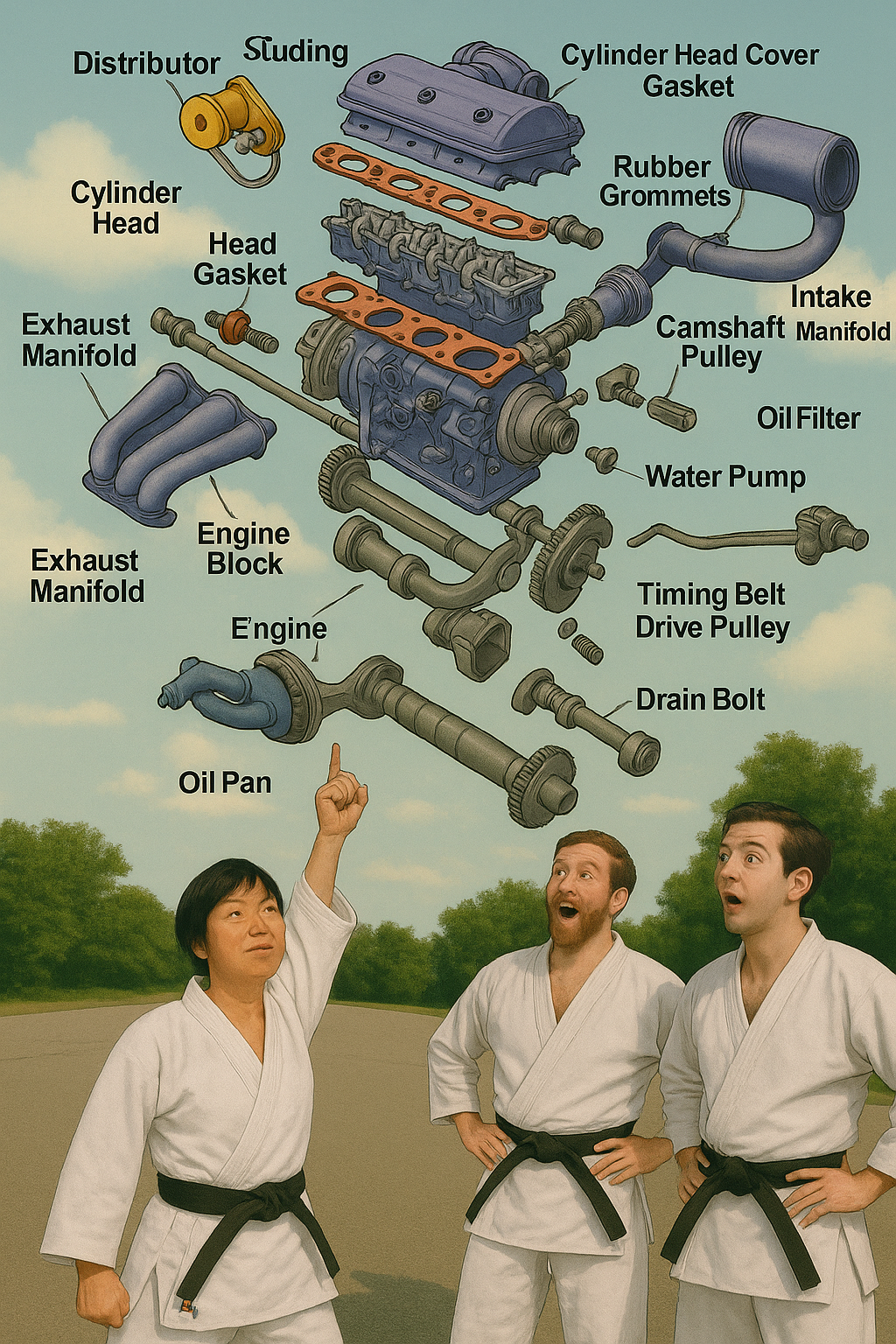 Distributor

Studing

Cylinder Head Cover Gasket

Cylinder Head

Rubber Grommets

Head Gasket

Intake Manifold

Exhaust Manifold

Camshaft Pulley

Oil Filter

Water Pump

Engine Block

Exhaust Manifold

Timing Belt Drive Pulley

E'ngine

Drain Bolt

Oil Pan